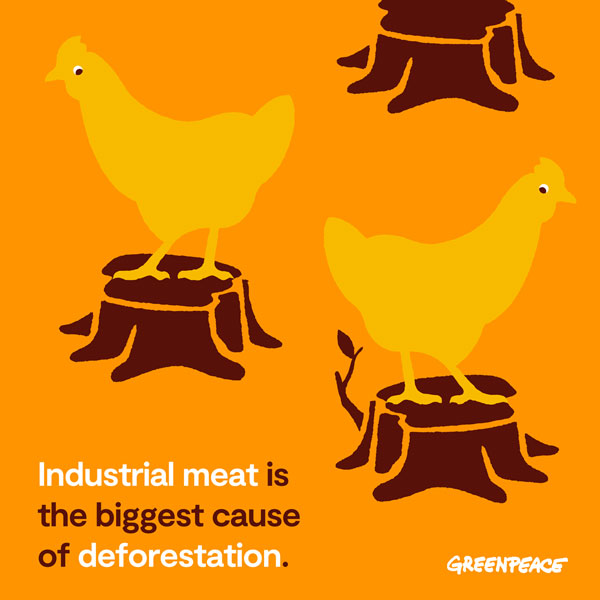 Industrial meat is the biggest cause of deforestation.

GREENPEACE