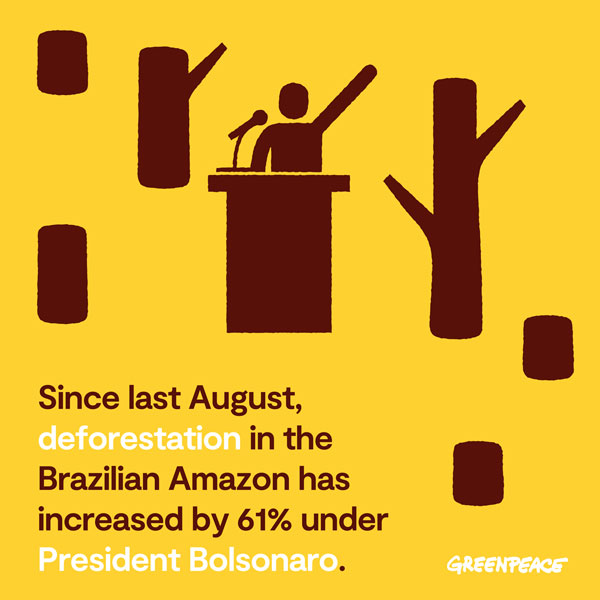 Since last August, deforestation in the Brazilian Amazon has increased by 61% under President Bolsonaro.

GREENPEACE