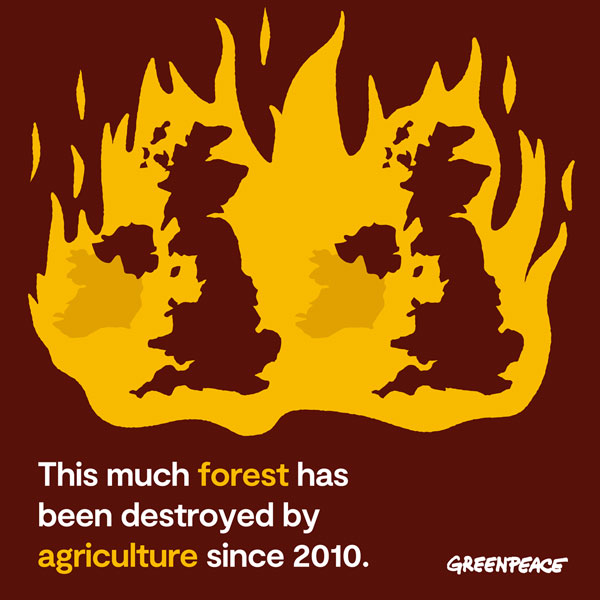 This much forest has been destroyed by agriculture since 2010.

GREENPEACE