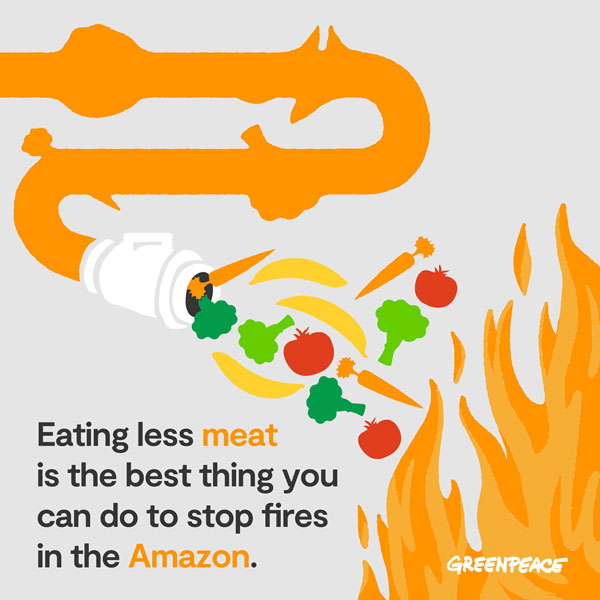 Eating less meat is the best thing you can do to stop fires in the Amazon.

GREENPEACE